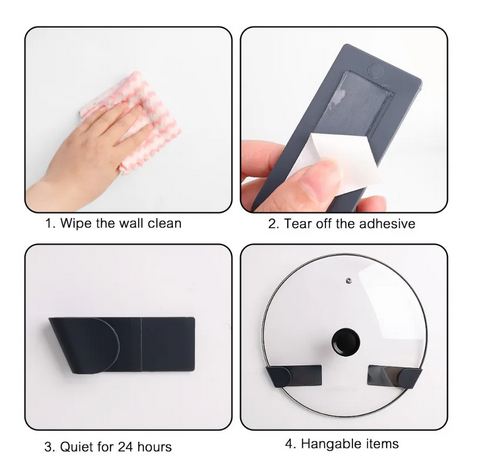 1. Wipe the wall clean

2. Tear off the adhesive

3. Quiet for 24 hours

4. Hangable items