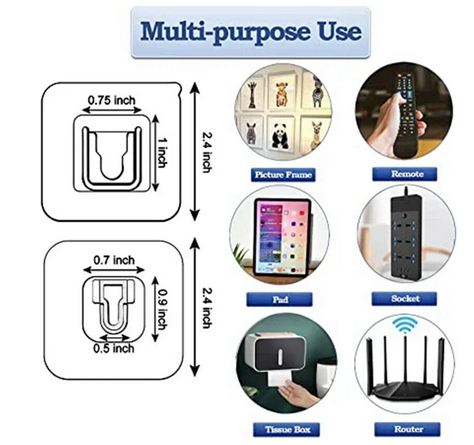 Multi-purpose Use

0.75 inch
1 inch
2.4 inch

0.7 inch
0.9 inch
0.5 inch
2.4 inch

Picture Frame
Remote
Pad
Socket
Tissue Box
Router