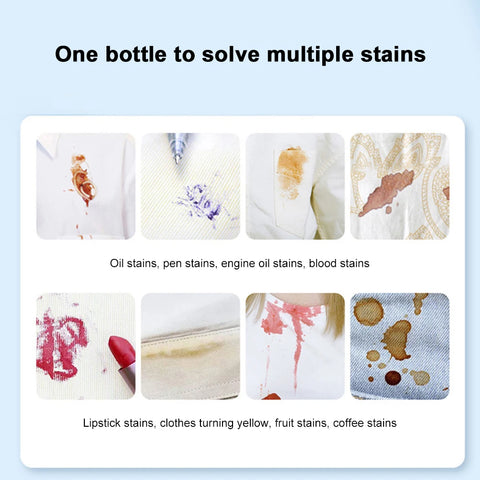 One bottle to solve multiple stains

Oil stains, pen stains, engine oil stains, blood stains

Lipstick stains, clothes turning yellow, fruit stains, coffee stains