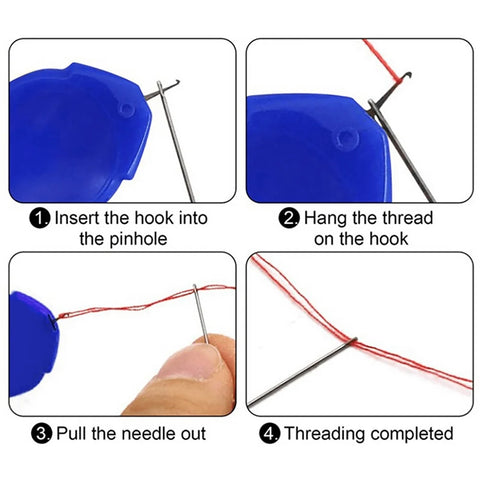 1. Insert the hook into the pinhole

2. Hang the thread on the hook

3. Pull the needle out

4. Threading completed