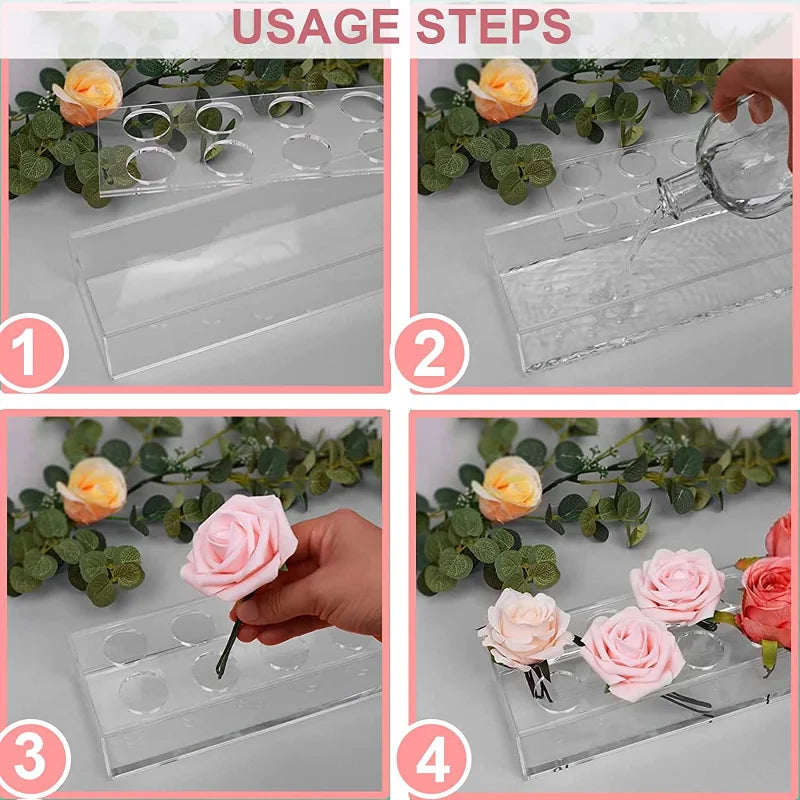 USAGE STEPS

1

2

3

4