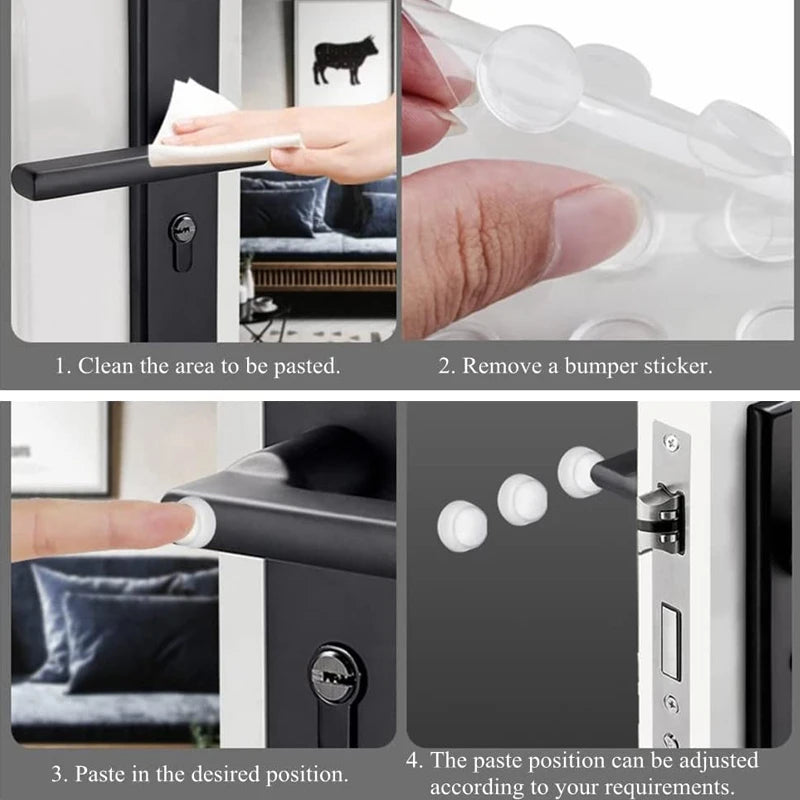 1. Clean the area to be pasted.

2. Remove a bumper sticker.

3. Paste in the desired position.

4. The paste position can be adjusted according to your requirements.