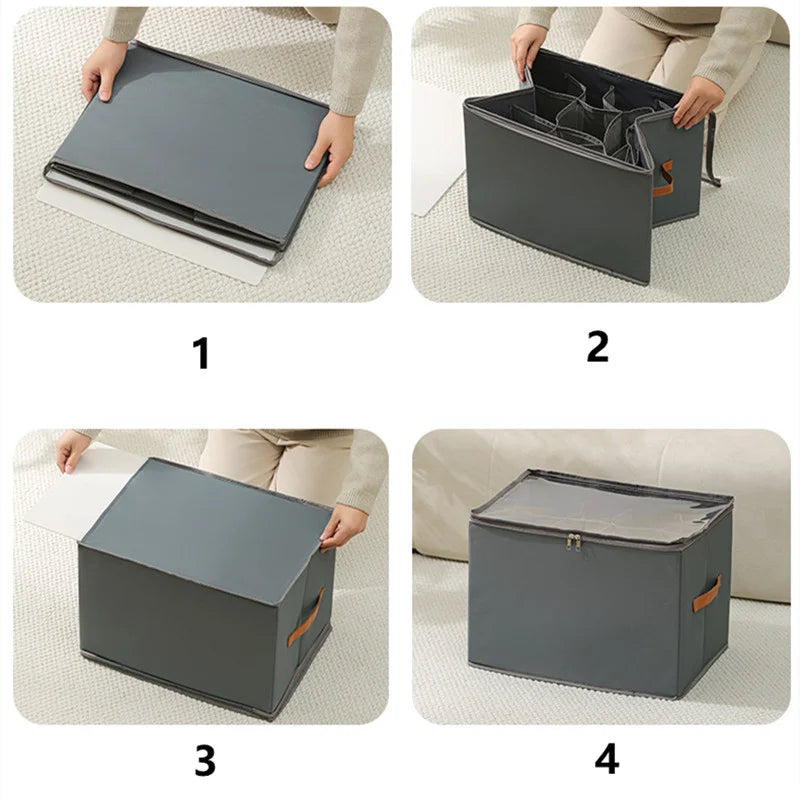 1

2

3

4