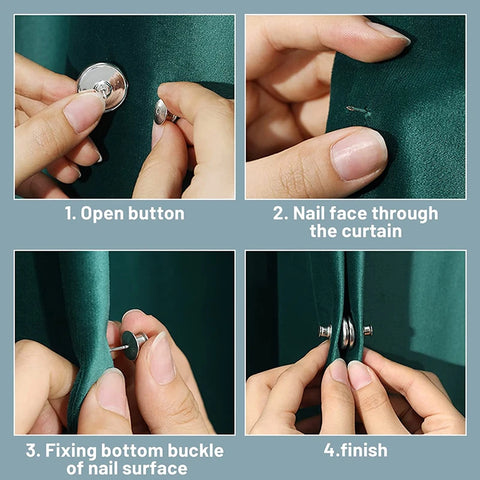 1. Open button

2. Nail face through the curtain

3. Fixing bottom buckle of nail surface

4.finish