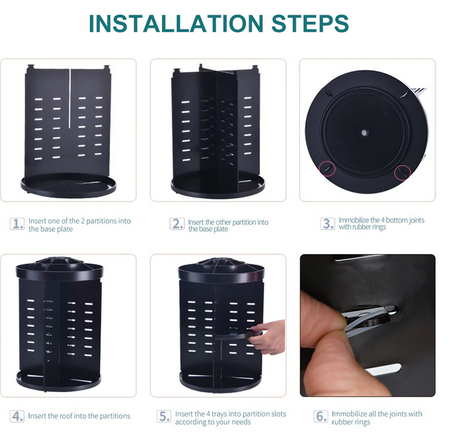 INSTALLATION STEPS

1. Insert one of the 2 partitions into the base plate

2. Insert the other partition into the base plate

3. Immobilize the 4 bottom joints with rubber rings

4. Insert the roof into the partitions

5. Insert the 4 trays into partition slots according to your needs

6. Immobilize all the joints with rubber rings