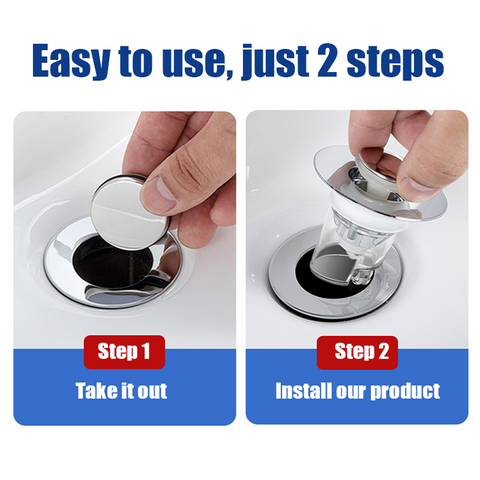 Easy to use, just 2 steps

Step 1

Take it out

Step 2

Install our product