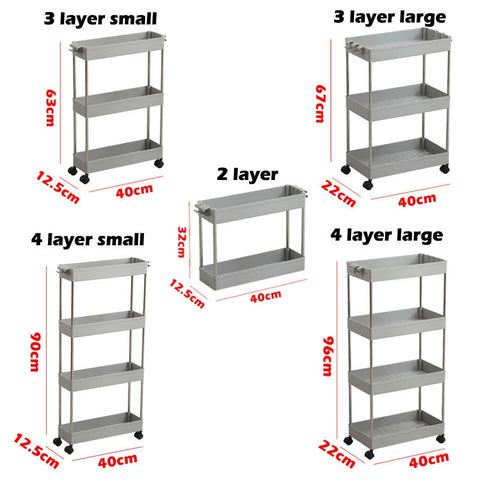 3 layer small

63cm

12.5cm

40cm

3 layer large

67cm

22cm

40cm

2 layer

32cm

12.5cm

40cm

4 layer small

90cm

12.5cm

40cm

4 layer large

96cm

22cm

40cm